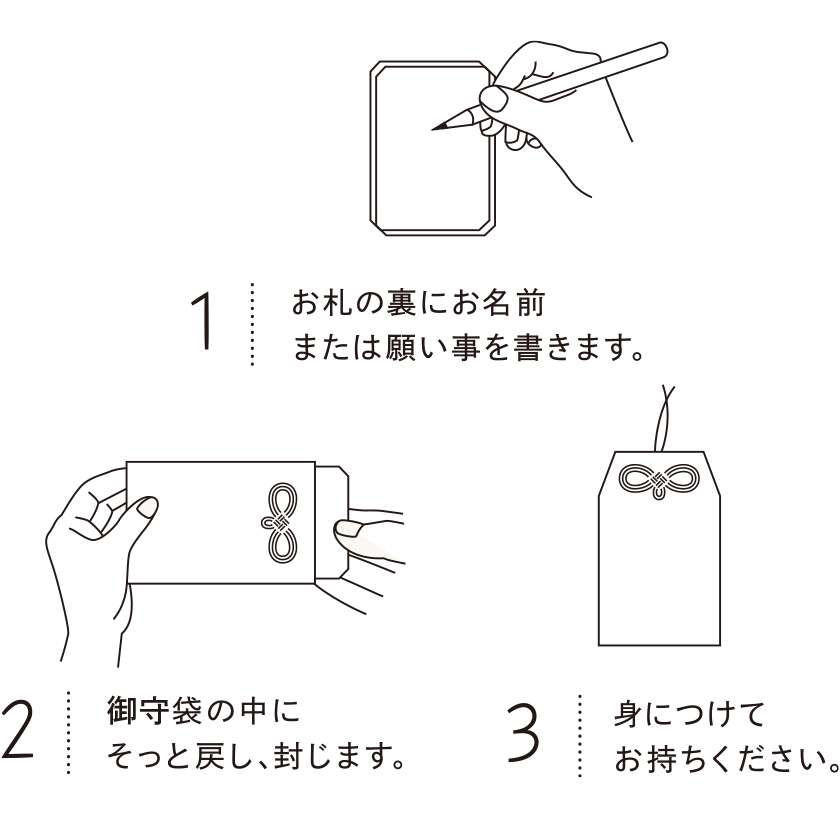 1
お札の裏にお名前
または願い事を書きます。

2
御守袋の中に
そっと戻し、封じます。

3
身につけて
お持ちください。